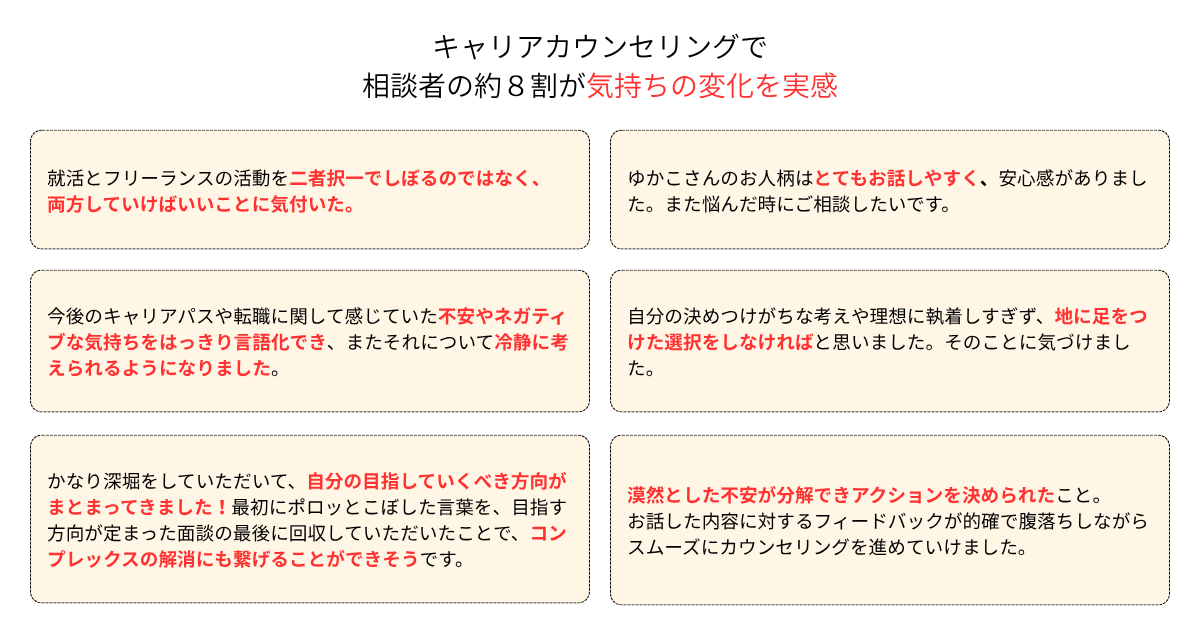 キャリアカウンセリングで
相談者の約８割が気持ちの変化を実感

就活とフリーランスの活動を二者択一でしぼるのではなく、両方していけばいいことに気付いた。

今後のキャリアパスや転職に関して感じていた不安やネガティブな気持ちをはっきり言語化でき、またそれについて冷静に考えられるようになりました。

かなり深堀をしていただいて、自分の目指していくべき方向がまとまってきました！最初にポロッとこぼした言葉を、目指す方向が定まった面談の最後に回収していただいたことで、コンプレックスの解消にも繋げることができそうです。

ゆかこさんのお人柄はとてもお話しやすく、安心感がありました。また悩んだ時にご相談したいです。

自分の決めつけがちな考えや理想に執着しすぎず、地に足をつけた選択をしなければと思いました。そのことに気づけました。

漠然とした不安が分解できアクションを決められたこと。
お話した内容に対するフィードバックが的確で腹落ちしながらスムーズにカウンセリングを進めていけました。